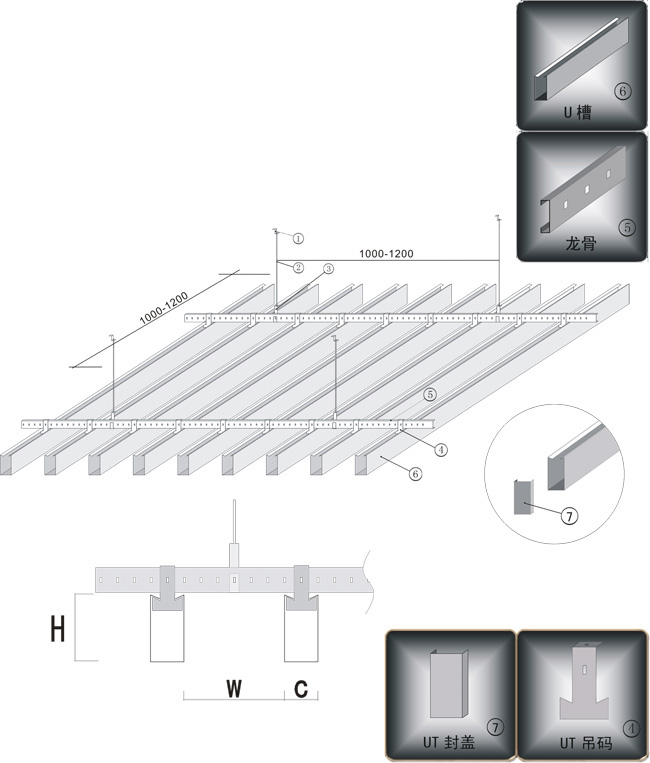 ⑥
U 槽

⑤
龙骨

①
②
③
1000-1200
1000-1200
⑤
④
⑥

⑦

H
W
C

⑦
UT 封盖

④
UT 吊码